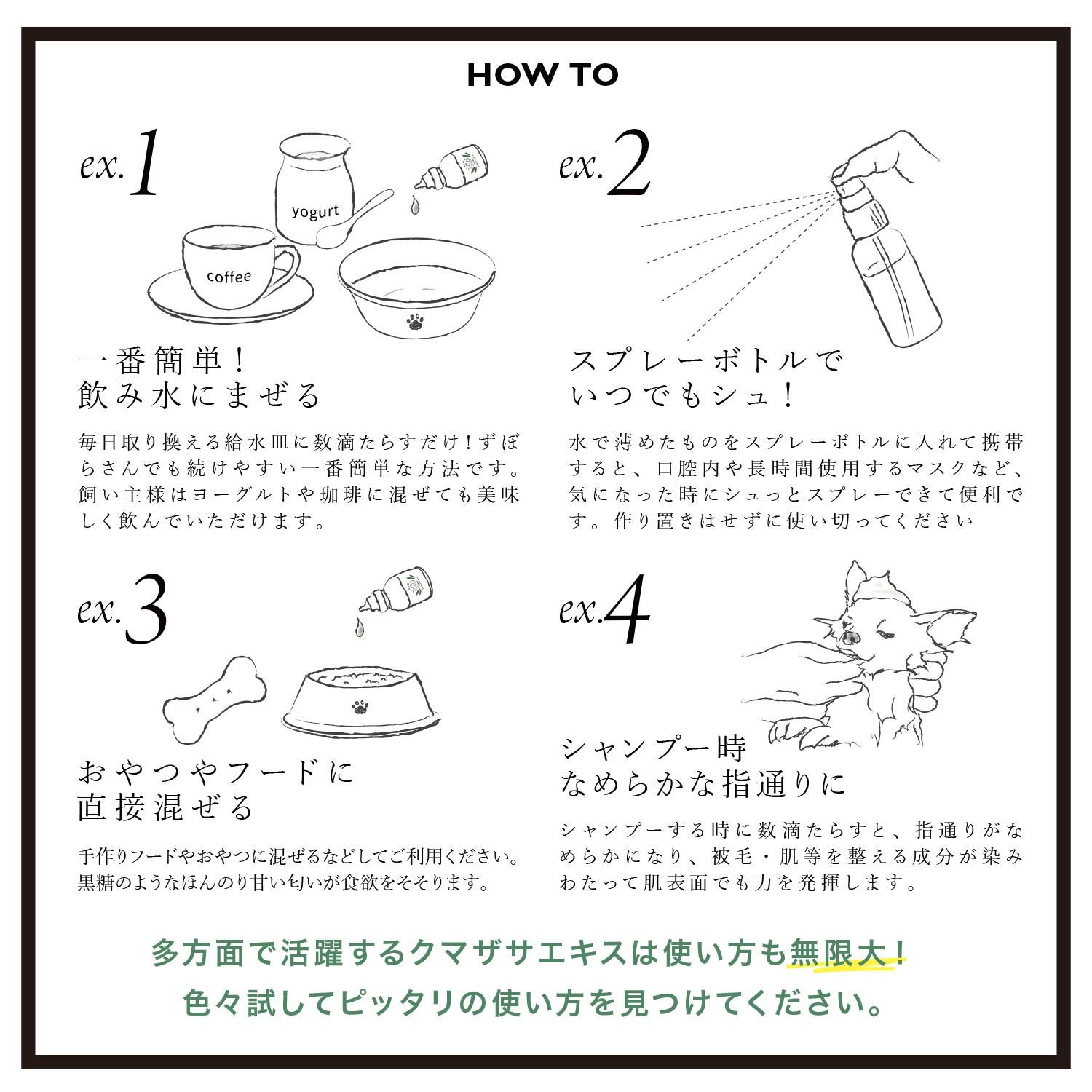 HOW TO

ex.1

yogurt

coffee

一番簡単！
飲み水にまぜる

毎日取り換える給水皿に数滴たらすだけ！ずぼらさんでも続けやすい一番簡単な方法です。飼い主様はヨーグルトや珈琲に混ぜても美味しく飲んでいただけます。

ex.2

スプレーボトルで
いつでもシュ！

水で薄めたものをスプレーボトルに入れて携帯すると、口腔内や長時間使用するマスクなど、気になった時にシュっとスプレーできて便利です。作り置きはせずに使い切ってください

ex.3

おやつやフードに
直接混ぜる

手作りフードやおやつに混ぜるなどしてご利用ください。黒糖のようなほんのり甘い匂いが食欲をそそります。

ex.4

シャンプー時
なめらかな指通りに

シャンプーする時に数滴たらすと、指通りがなめらかになり、被毛・肌等を整える成分が染みわたって肌表面でも力を発揮します。

多方面で活躍するクマザサエキスは使い方も無限大！
色々試してピッタリの使い方を見つけてください。