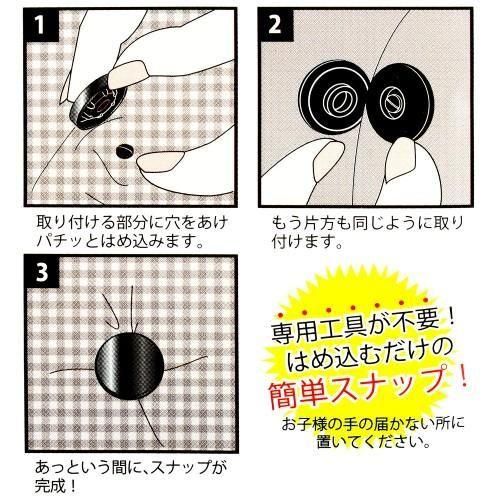 1

取り付ける部分に穴をあけパチッとはめ込みます。

2

もう片方も同じように取り付けます。

3

あっという間に、スナップが完成！

専用工具が不要！
はめ込むだけの
簡単スナップ！

お子様の手の届かない所に置いてください。