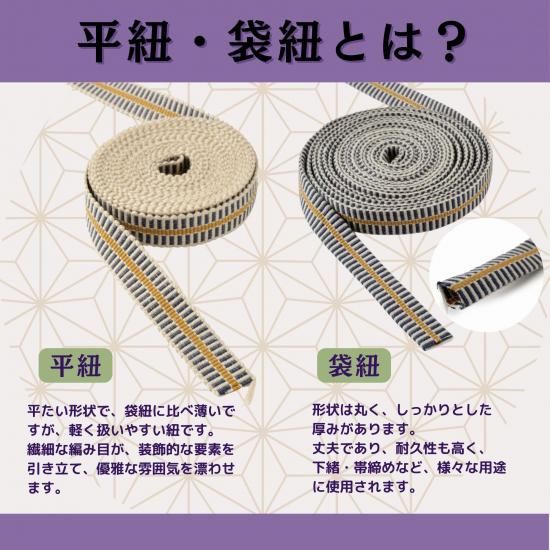 平紐・袋紐とは？

平紐

平たい形状で、袋紐に比べ薄いですが、軽く扱いやすい紐です。
繊細な編み目が、装飾的な要素を引き立て、優雅な雰囲気を漂わせます。

袋紐

形状は丸く、しっかりとした厚みがあります。
丈夫であり、耐久性も高く、下緒・帯締めなど、様々な用途に使用されます。