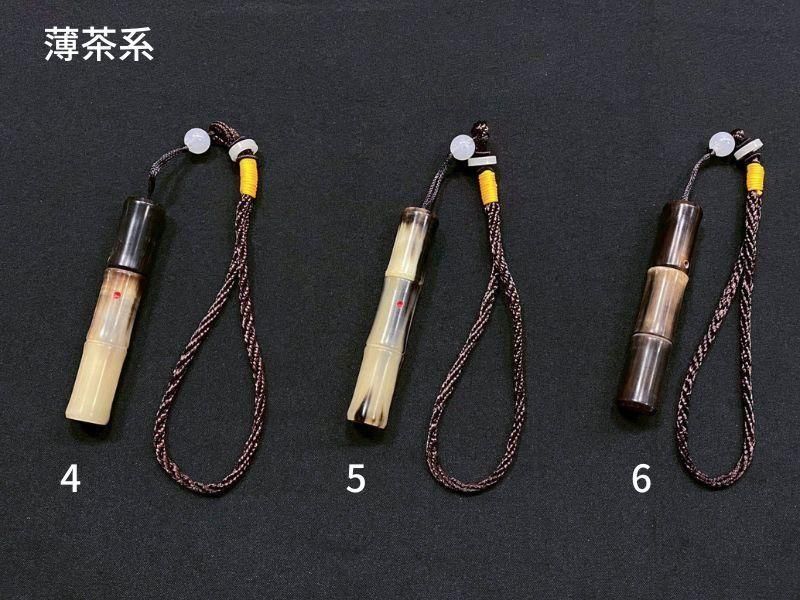 薄茶系

4

5

6