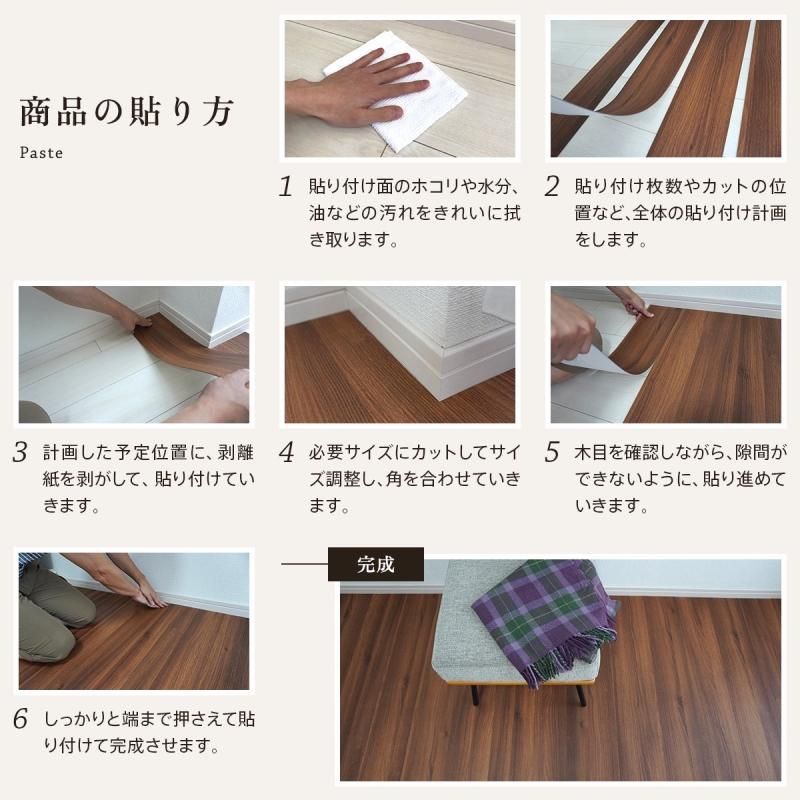 商品の貼り方
Paste

1 貼り付け面のホコリや水分、油などの汚れをきれいに拭き取ります。

2 貼り付け枚数やカットの位置など、全体の貼り付け計画をします。

3 計画した予定位置に、剥離紙を剥がして、貼り付けていきます。

4 必要サイズにカットしてサイズ調整し、角を合わせていきます。

5 木目を確認しながら、隙間ができないように、貼り進めていきます。

6 しっかりと端まで押さえて貼り付けて完成させます。

完成