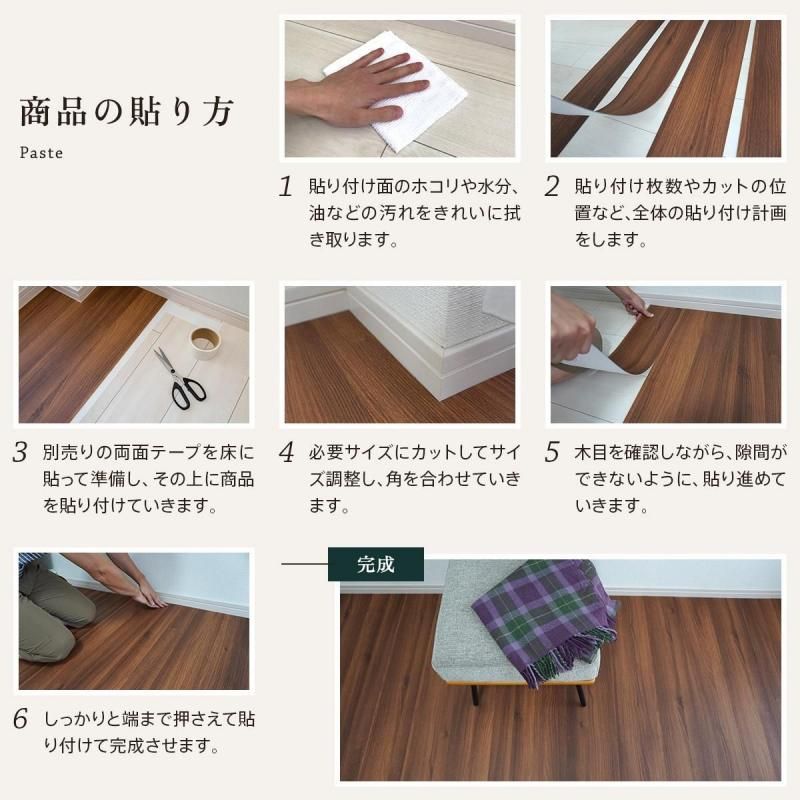 商品の貼り方

Paste

1 貼り付け面のホコリや水分、油などの汚れをきれいに拭き取ります。

2 貼り付け枚数やカットの位置など、全体の貼り付け計画をします。

3 別売りの両面テープを床に貼って準備し、その上に商品を貼り付けていきます。

4 必要サイズにカットしてサイズ調整し、角を合わせていきます。

5 木目を確認しながら、隙間ができないように、貼り進めていきます。

6 しっかりと端まで押さえて貼り付けて完成させます。

完成