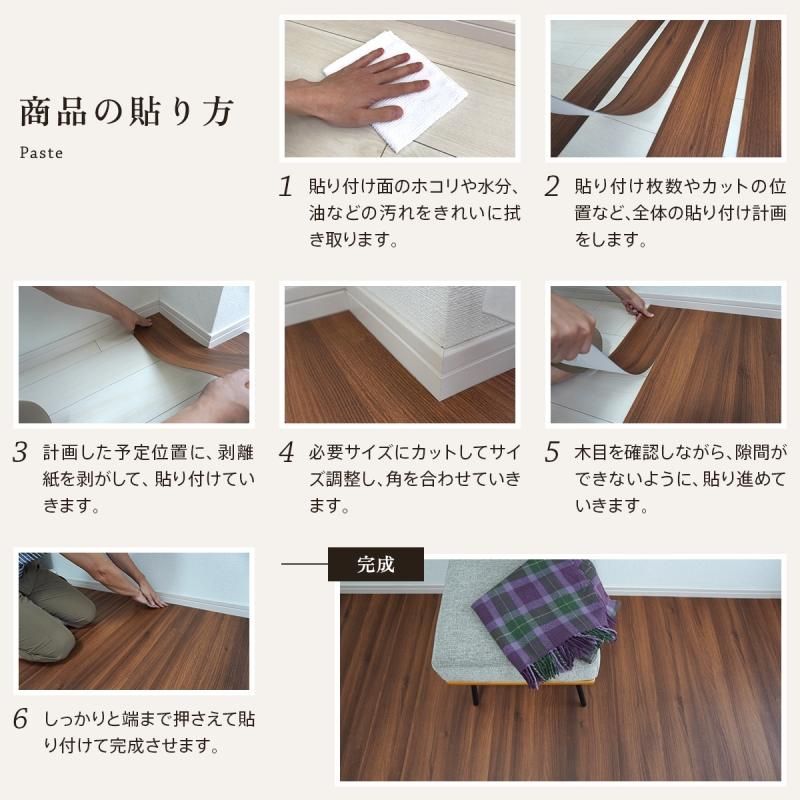 商品の貼り方
Paste

1 貼り付け面のホコリや水分、油などの汚れをきれいに拭き取ります。

2 貼り付け枚数やカットの位置など、全体の貼り付け計画をします。

3 計画した予定位置に、剥離紙を剥がして、貼り付けていきます。

4 必要サイズにカットしてサイズ調整し、角を合わせていきます。

5 木目を確認しながら、隙間ができないように、貼り進めていきます。

6 しっかりと端まで押さえて貼り付けて完成させます。

完成