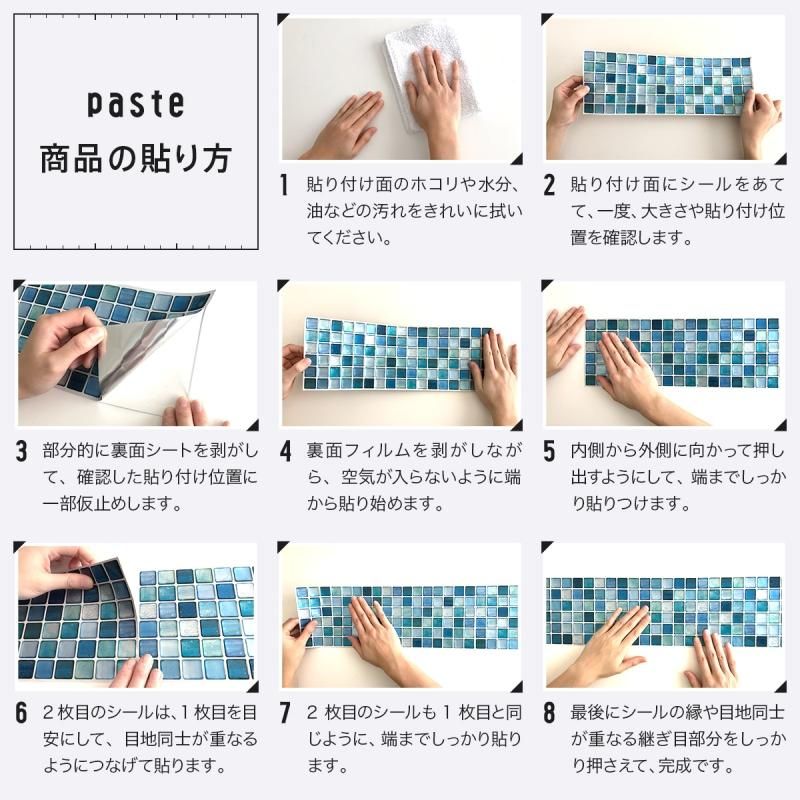 paste
商品の貼り方

1 貼り付け面のホコリや水分、油などの汚れをきれいに拭いてください。

2 貼り付け面にシールをあてて、一度、大きさや貼り付け位置を確認します。

3 部分的に裏面シートを剥がして、確認した貼り付け位置に一部仮止めします。

4 裏面フィルムを剥がしながら、空気が入らないように端から貼り始めます。

5 内側から外側に向かって押し出すようにして、端までしっかり貼りつけます。

6 2枚目のシールは、1枚目を目安にして、目地同士が重なるようにつなげて貼ります。

7 2枚目のシールも1枚目と同じように、端までしっかり貼ります。

8 最後にシールの縁や目地同士が重なる継ぎ目部分をしっかり押さえて、完成です。