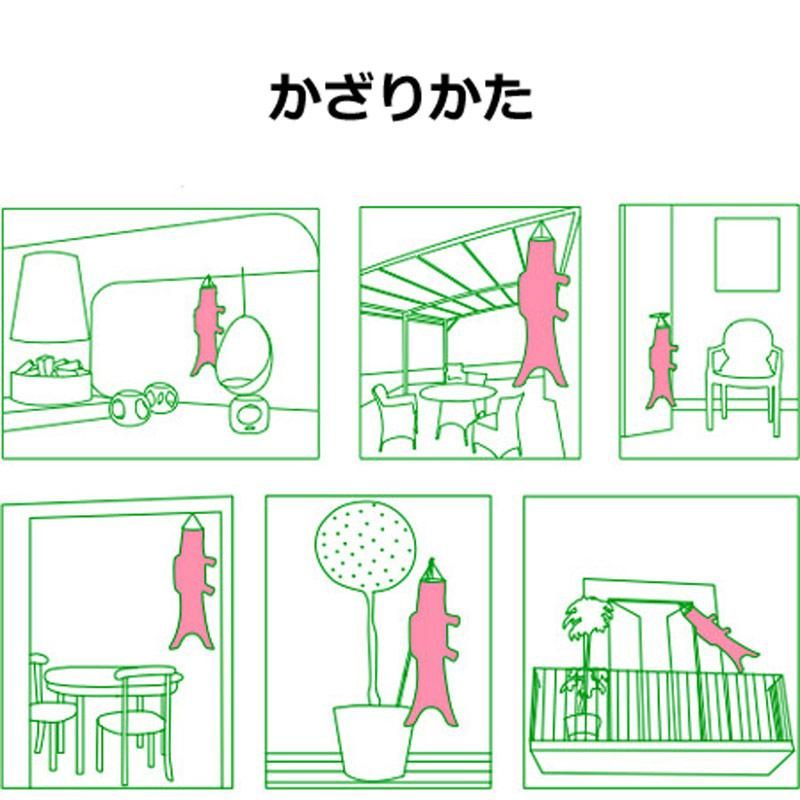 かざりかた