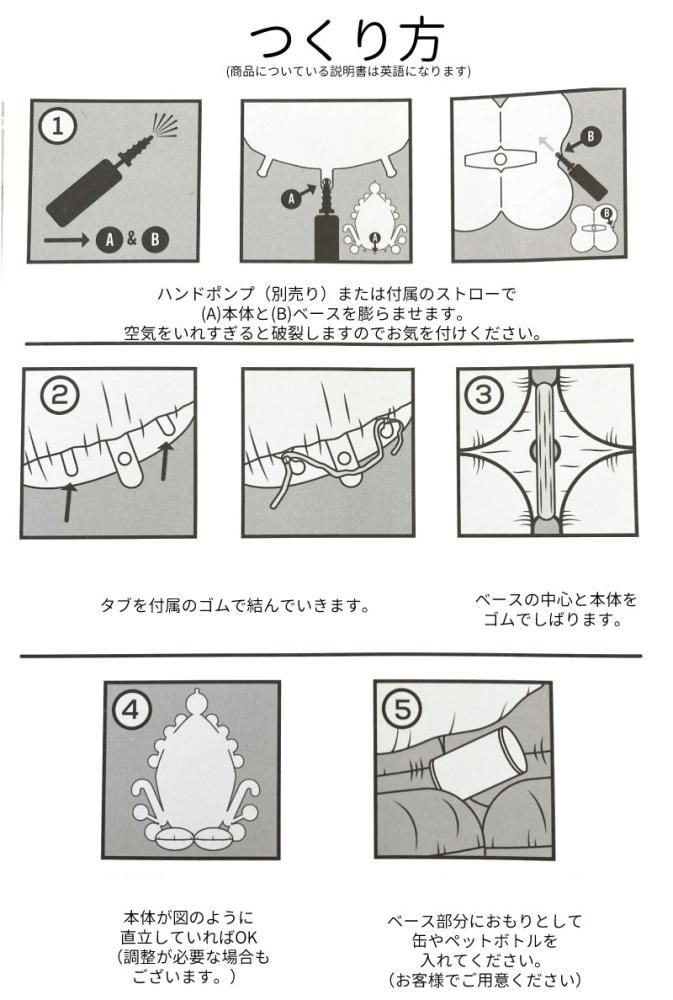 つくり方
(商品についている説明書は英語になります)

1

A & B

A

A

B

B

ハンドポンプ（別売り）または付属のストローで
(A)本体と(B)ベースを膨らませます。
空気をいれすぎると破裂しますのでお気を付けください。

2

3

タブを付属のゴムで結んでいきます。

ベースの中心と本体を
ゴムでしばります。

4

5

本体が図のように
直立していればOK
（調整が必要な場合も
ございます。）

ベース部分におもりとして
缶やペットボトルを
入れてください。
（お客様でご用意ください）