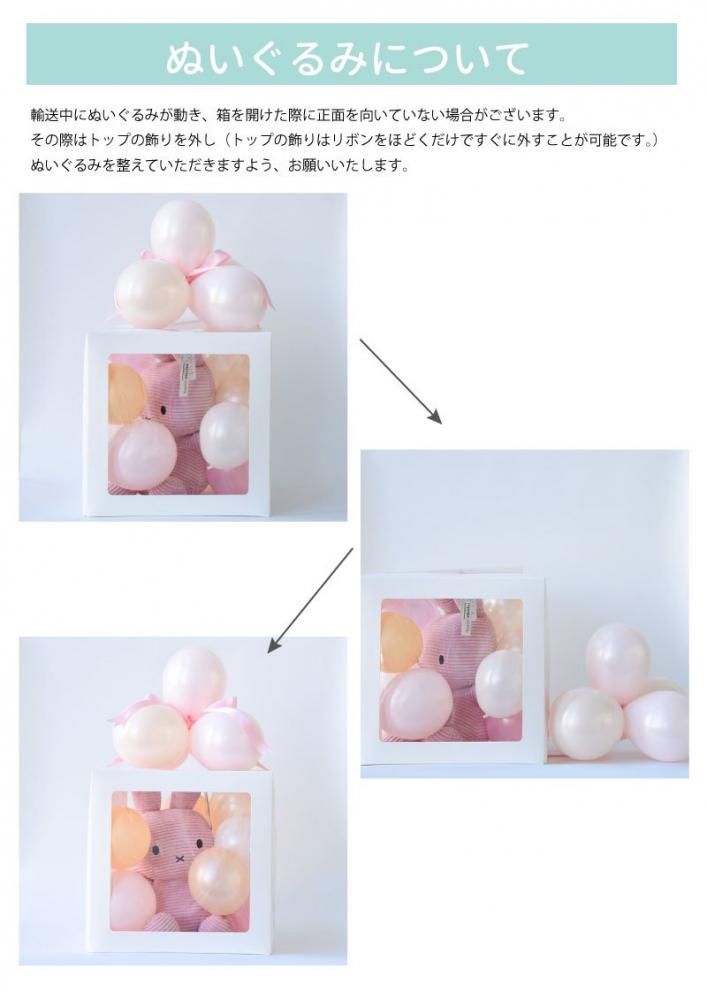 ぬいぐるみについて

輸送中にぬいぐるみが動き、箱を開けた際に正面を向いていない場合がございます。
その際はトップの飾りを外し（トップの飾りはリボンをほどくだけですぐに外すことが可能です。）
ぬいぐるみを整えていただきますよう、お願いいたします。