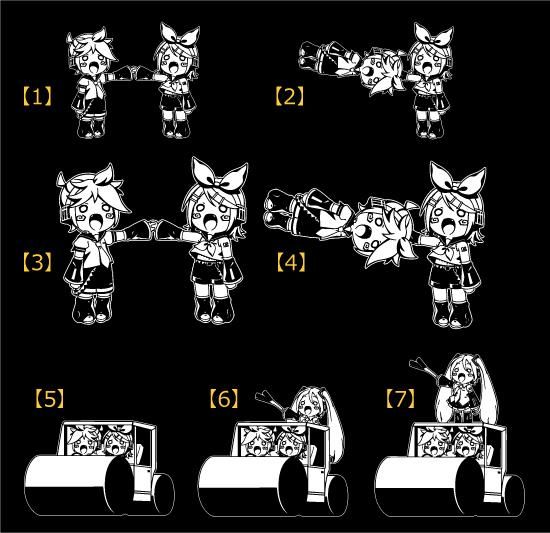 【1】

【2】

【3】

【4】

【5】

【6】

【7】