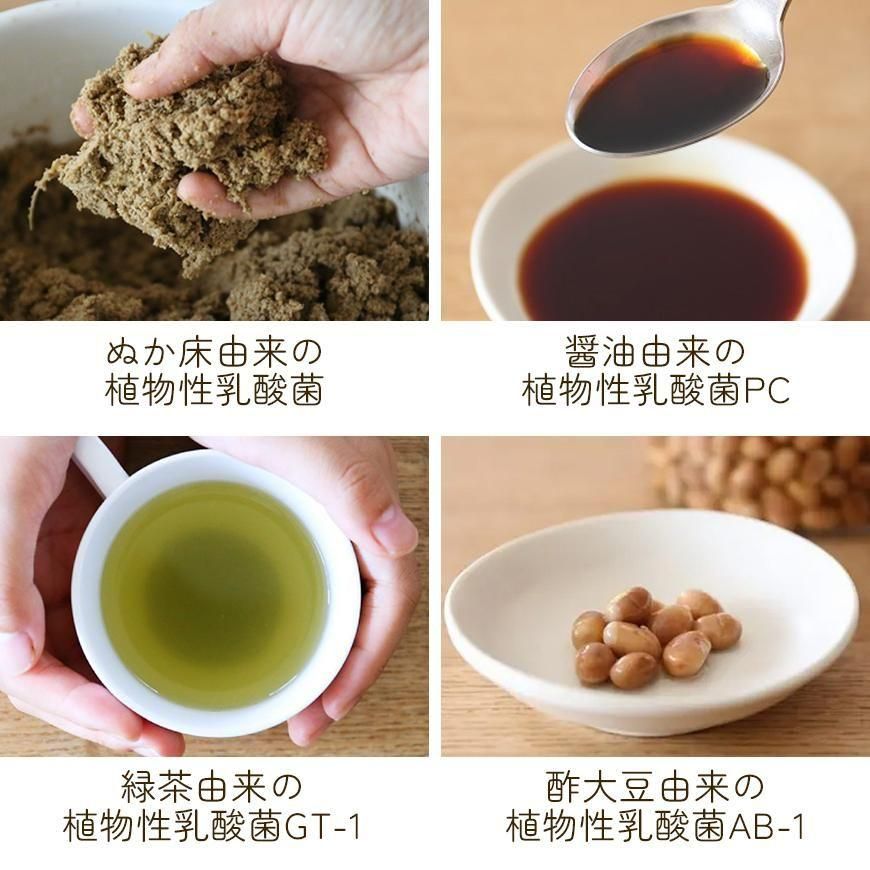 ぬか床由来の
植物性乳酸菌

醤油由来の
植物性乳酸菌PC

緑茶由来の
植物性乳酸菌GT-1

酢大豆由来の
植物性乳酸菌AB-1