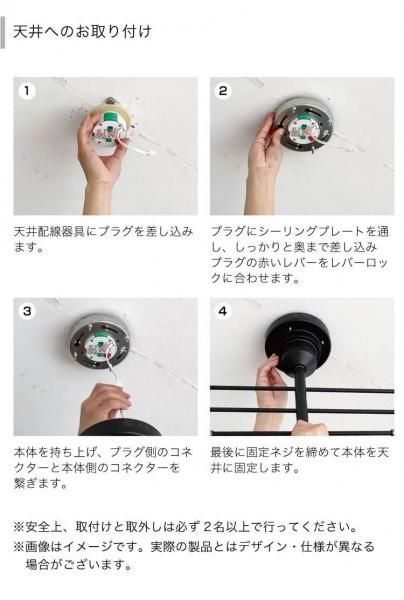 天井へのお取り付け

1

天井配線器具にプラグを差し込みます。

2

プラグにシーリングプレートを通し、しっかりと奥まで差し込みプラグの赤いレバーをレバーロックに合わせます。

3

本体を持ち上げ、プラグ側のコネクターと本体側のコネクターを繋ぎます。

4

最後に固定ネジを締めて本体を天井に固定します。

※安全上、取付けと取外しは必ず２名以上で行ってください。
※画像はイメージです。実際の製品とはデザイン・仕様が異なる場合がございます。