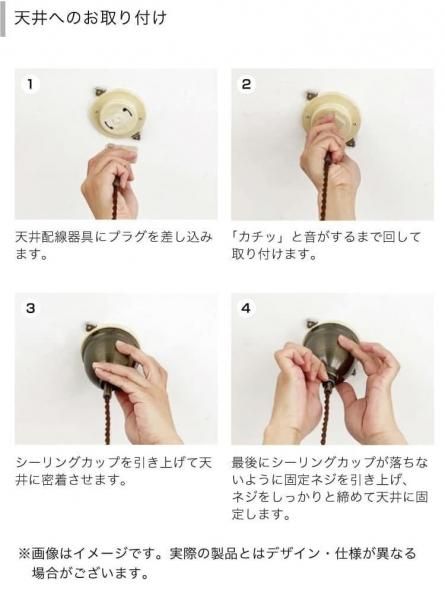 天井へのお取り付け

1

天井配線器具にプラグを差し込みます。

2

「カチッ」と音がするまで回して取り付けます。

3

シーリングカップを引き上げて天井に密着させます。

4

最後にシーリングカップが落ちないように固定ネジを引き上げ、ネジをしっかりと締めて天井に固定します。

※画像はイメージです。実際の製品とはデザイン・仕様が異なる場合がございます。