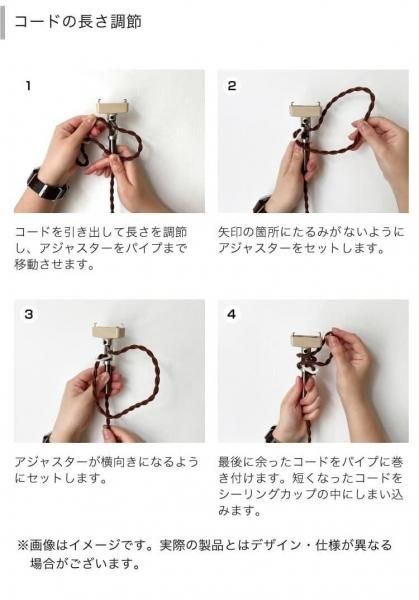 コードの長さ調節

1

コードを引き出して長さを調節し、アジャスターをパイプまで移動させます。

2

矢印の箇所にたるみがないようにアジャスターをセットします。

3

アジャスターが横向きになるようにセットします。

4

最後に余ったコードをパイプに巻き付けます。短くなったコードをシーリングカップの中にしまい込みます。

※画像はイメージです。実際の製品とはデザイン・仕様が異なる場合がございます。