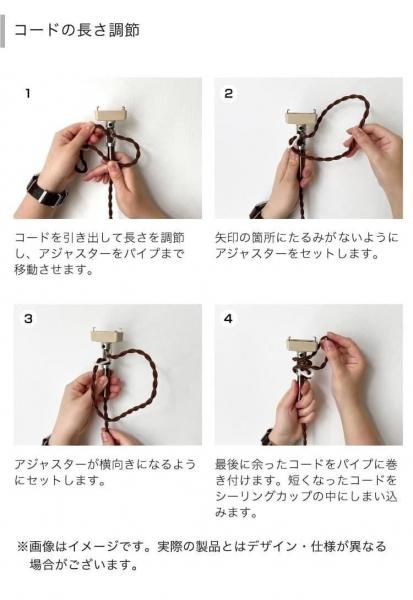 コードの長さ調節

1

コードを引き出して長さを調節し、アジャスターをパイプまで移動させます。

2

矢印の箇所にたるみがないようにアジャスターをセットします。

3

アジャスターが横向きになるようにセットします。

4

最後に余ったコードをパイプに巻き付けます。短くなったコードをシーリングカップの中にしまい込みます。

※画像はイメージです。実際の製品とはデザイン・仕様が異なる場合がございます。