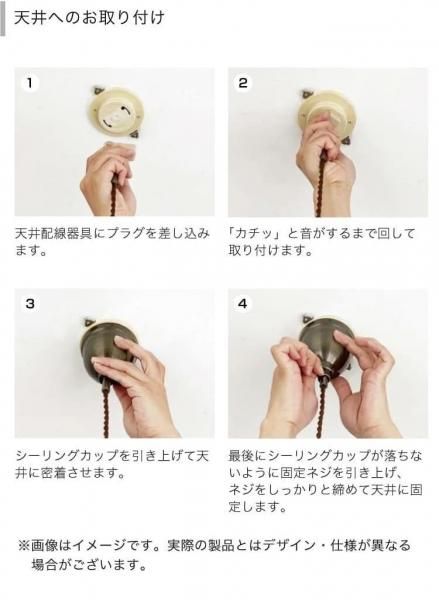 天井へのお取り付け

1

天井配線器具にプラグを差し込みます。

2

「カチッ」と音がするまで回して取り付けます。

3

シーリングカップを引き上げて天井に密着させます。

4

最後にシーリングカップが落ちないように固定ネジを引き上げ、ネジをしっかりと締めて天井に固定します。

※画像はイメージです。実際の製品とはデザイン・仕様が異なる場合がございます。