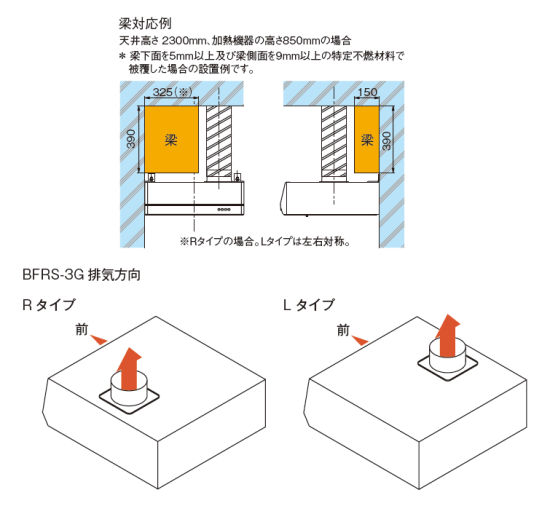 梁対応例
天井高さ 2300mm、加熱機器の高さ850mmの場合
＊ 梁下面を5mm以上及び梁側面を9mm以上の特定不燃材料で被覆した場合の設置例です。

325（※）
390
梁
150
梁
390

※Rタイプの場合。Lタイプは左右対称。

BFRS-3G 排気方向

R タイプ
前

L タイプ
前