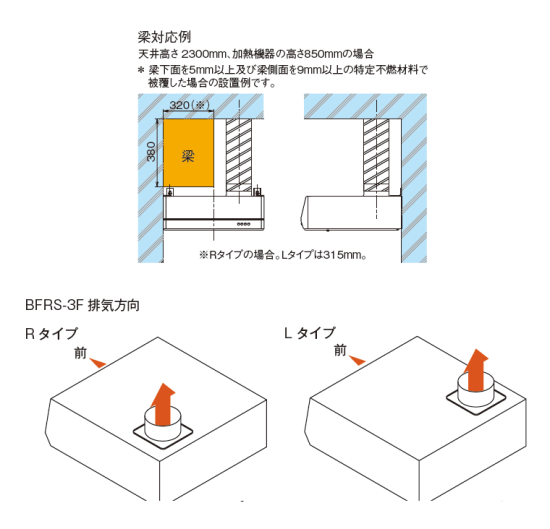 梁対応例
天井高さ 2300mm、加熱機器の高さ850mmの場合
＊ 梁下面を5mm以上及び梁側面を9mm以上の特定不燃材料で被覆した場合の設置例です。

320（※）
380
梁

※Rタイプの場合。Lタイプは315mm。

BFRS-3F 排気方向

R タイプ
前

L タイプ
前